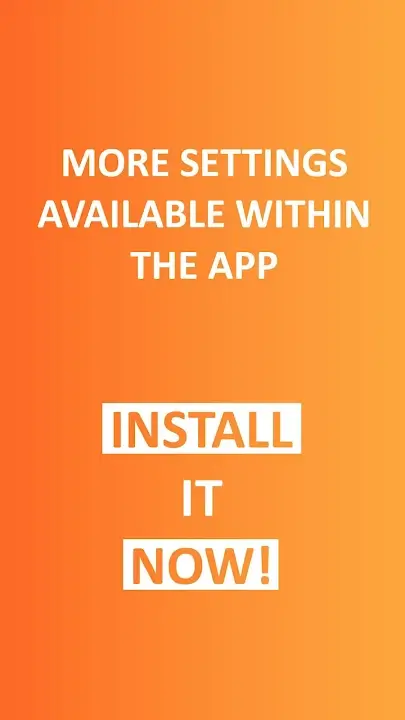 MORE SETTINGS AVAILABLE WITHIN THE APP

INSTALL
IT
NOW!