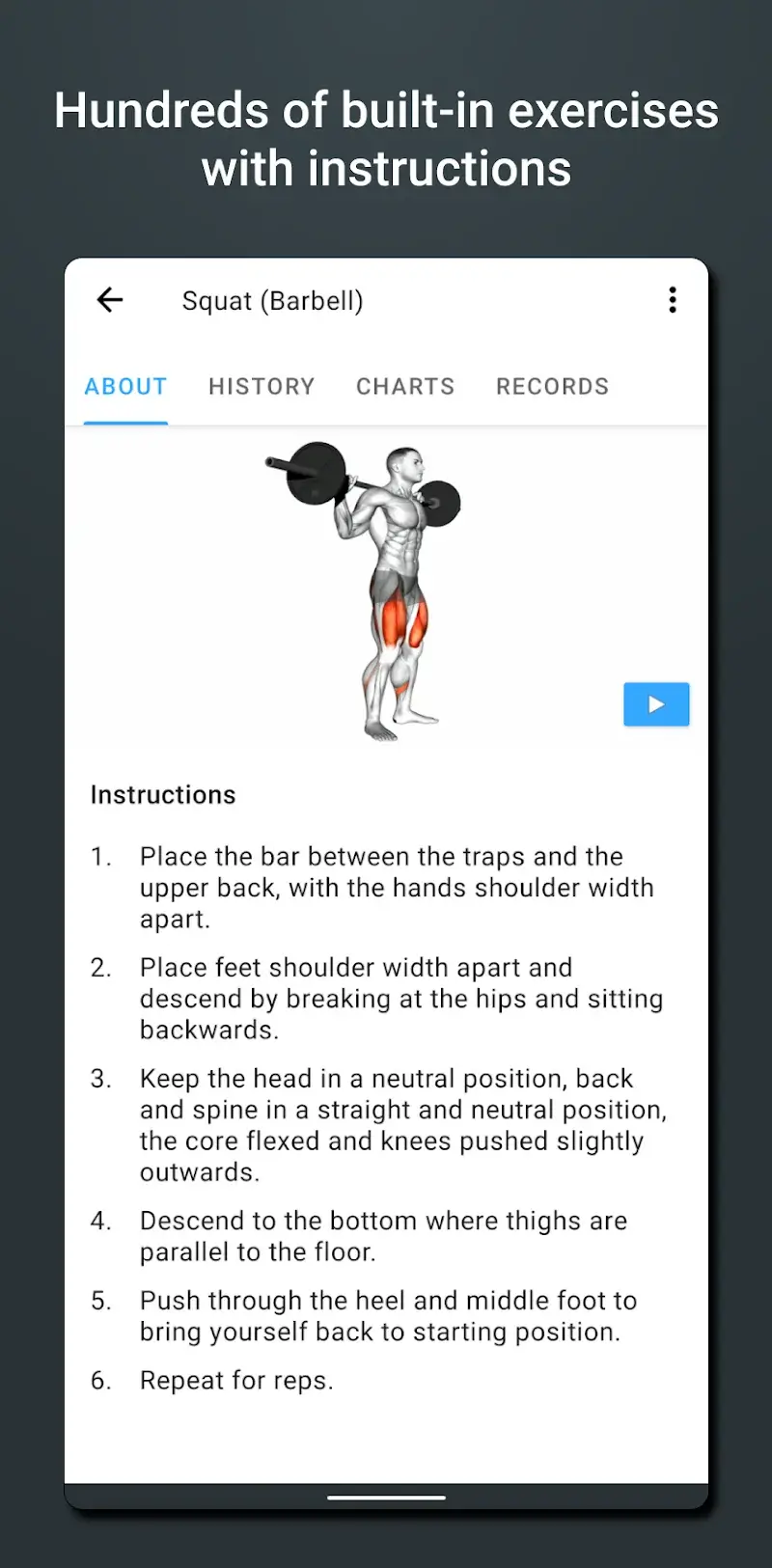 Hundreds of built-in exercises with instructions

Squat (Barbell)

ABOUT HISTORY CHARTS RECORDS

Instructions

1. Place the bar between the traps and the upper back, with the hands shoulder width apart.

2. Place feet shoulder width apart and descend by breaking at the hips and sitting backwards.

3. Keep the head in a neutral position, back and spine in a straight and neutral position, the core flexed and knees pushed slightly outwards.

4. Descend to the bottom where thighs are parallel to the floor.

5. Push through the heel and middle foot to bring yourself back to starting position.

6. Repeat for reps.