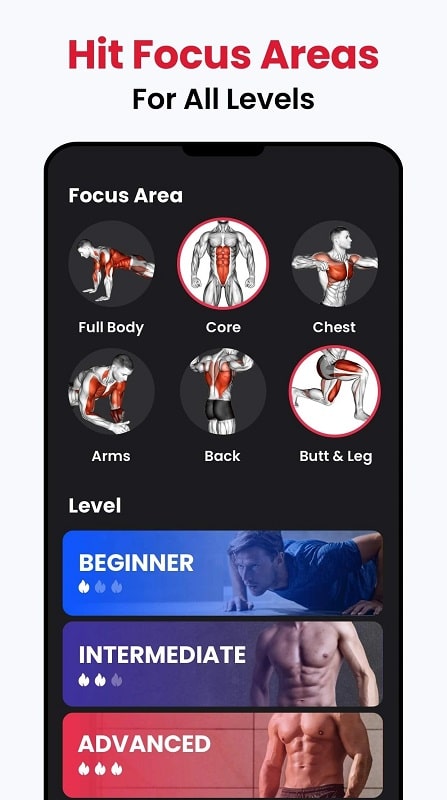 Hit Focus Areas
For All Levels

Focus Area

Full Body

Core

Chest

Arms

Back

Butt & Leg

Level

BEGINNER

INTERMEDIATE

ADVANCED